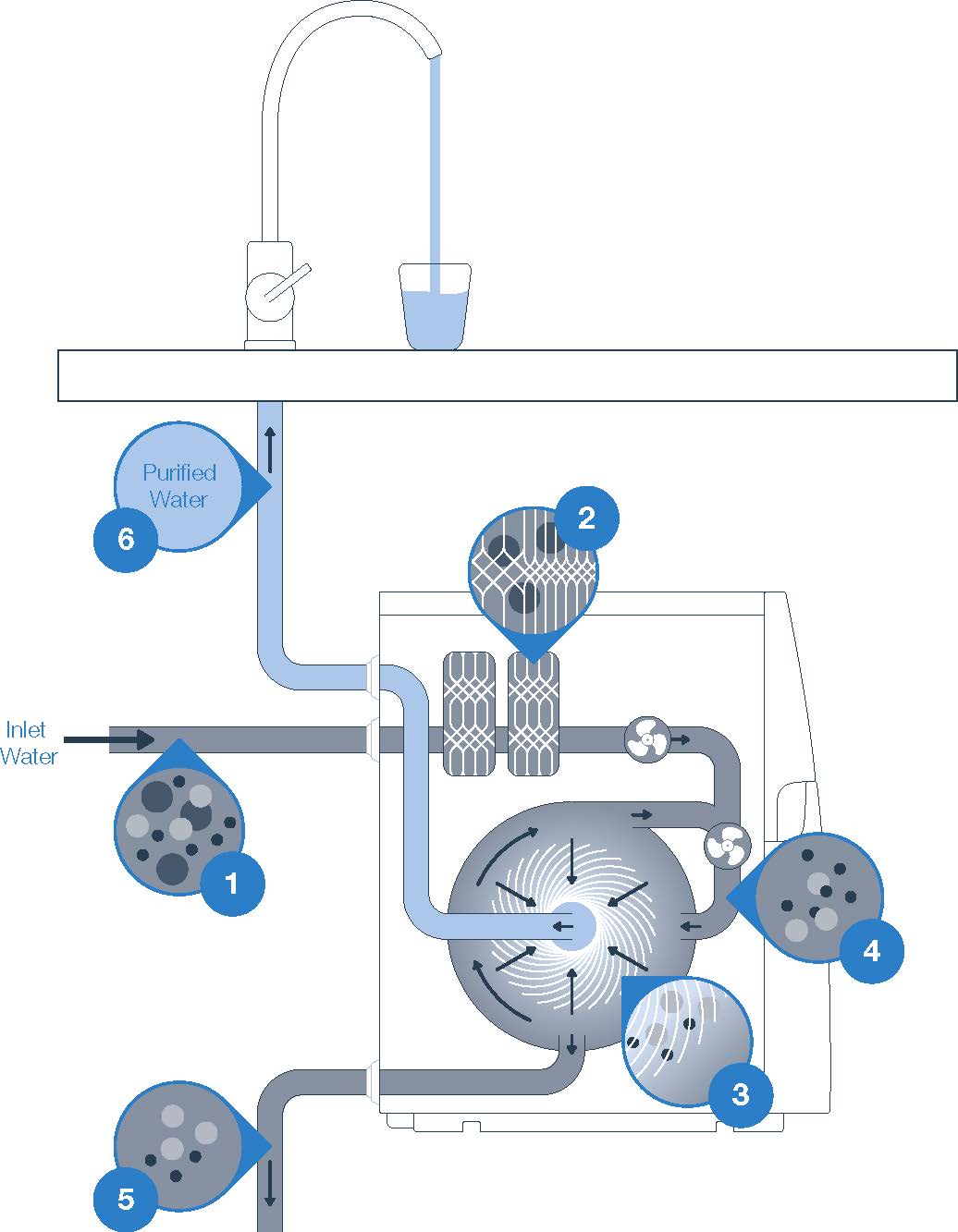 Purified Water

6

2

Inlet Water

1

4

3

5